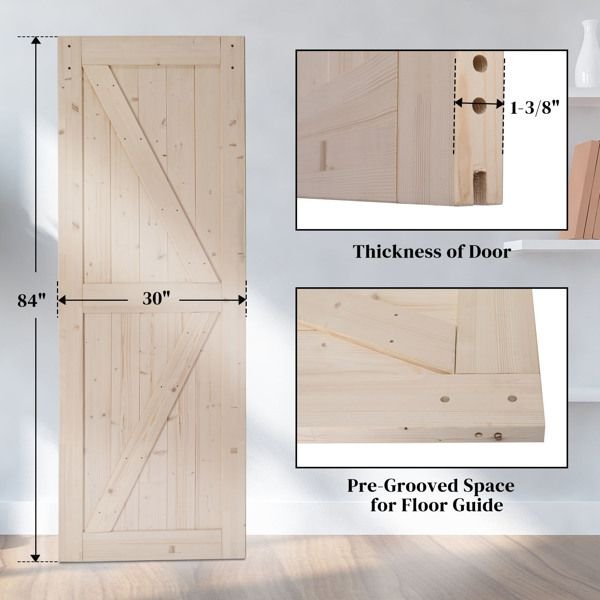 84"

30"

1-3/8"

Thickness of Door

Pre-Grooved Space for Floor Guide