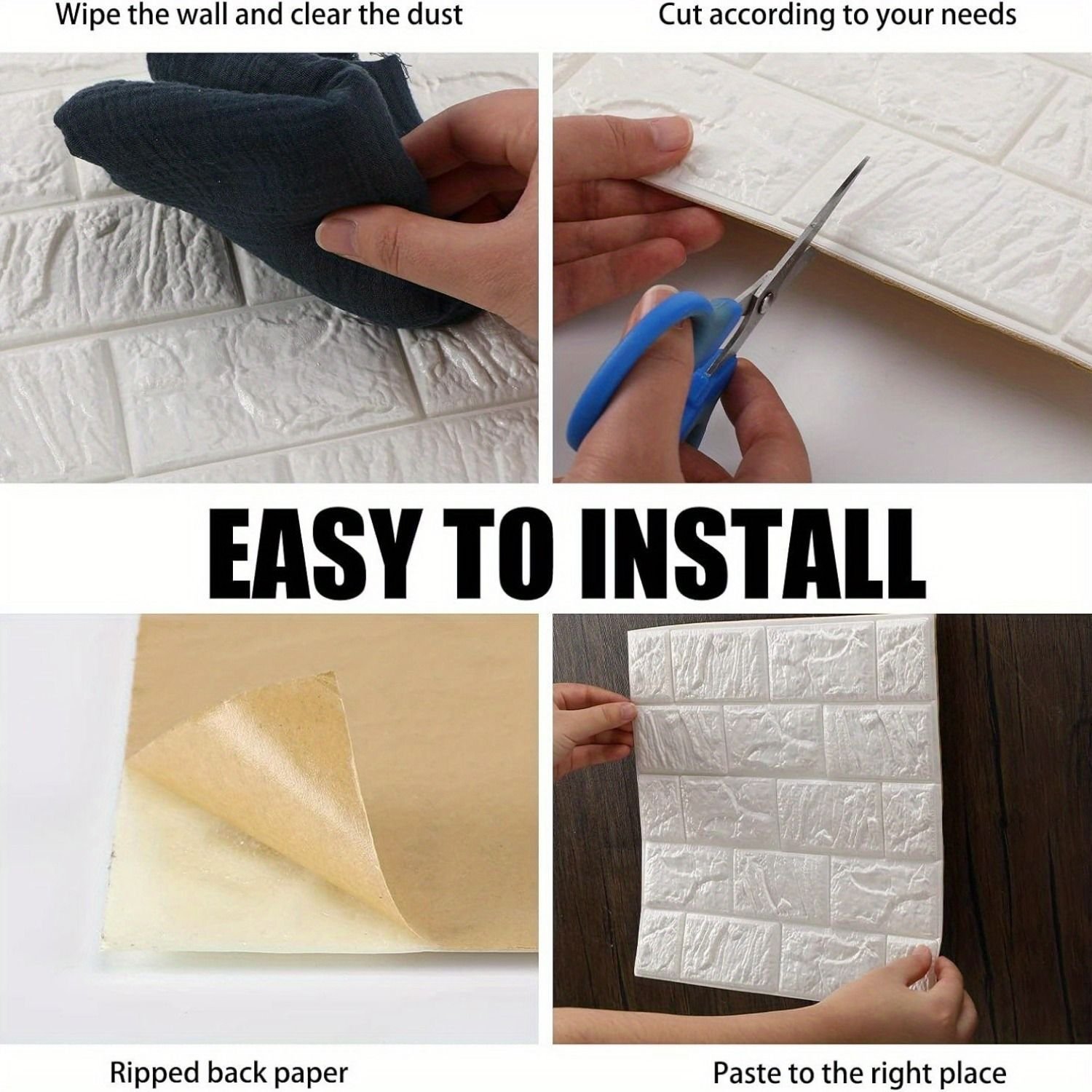 Wipe the wall and clear the dust

Cut according to your needs

EASY TO INSTALL

Ripped back paper

Paste to the right place